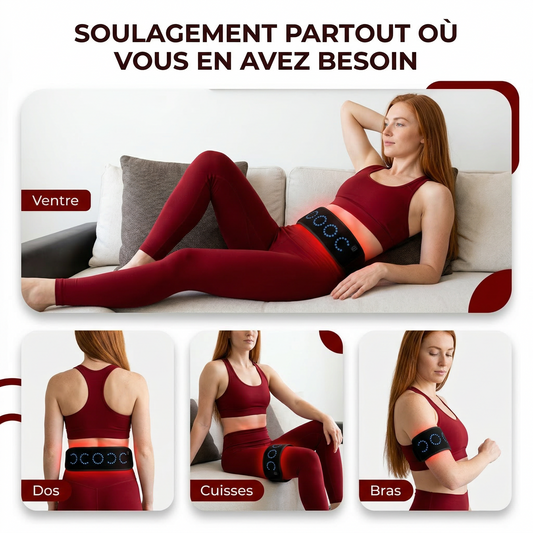 SOULAGEMENT PARTOUT OÙ VOUS EN AVEZ BESOIN

Ventre

Dos

Cuisses

Bras